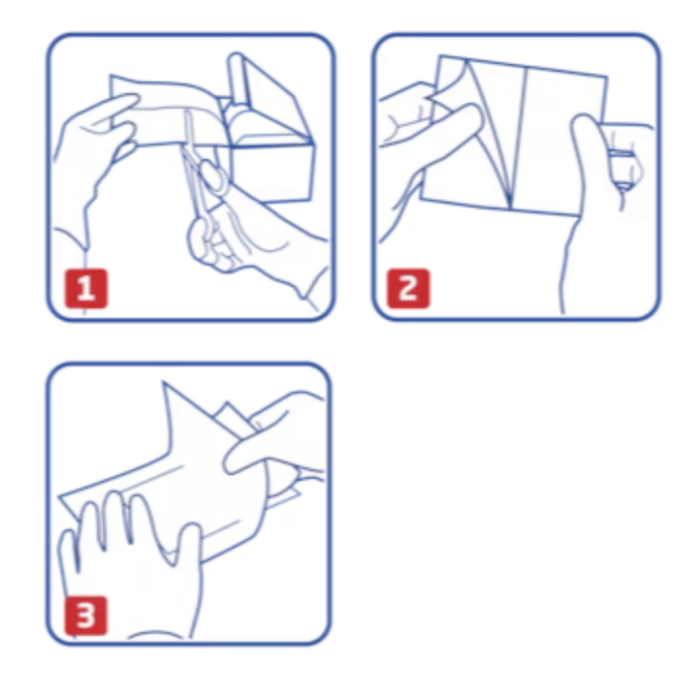 1

2

3